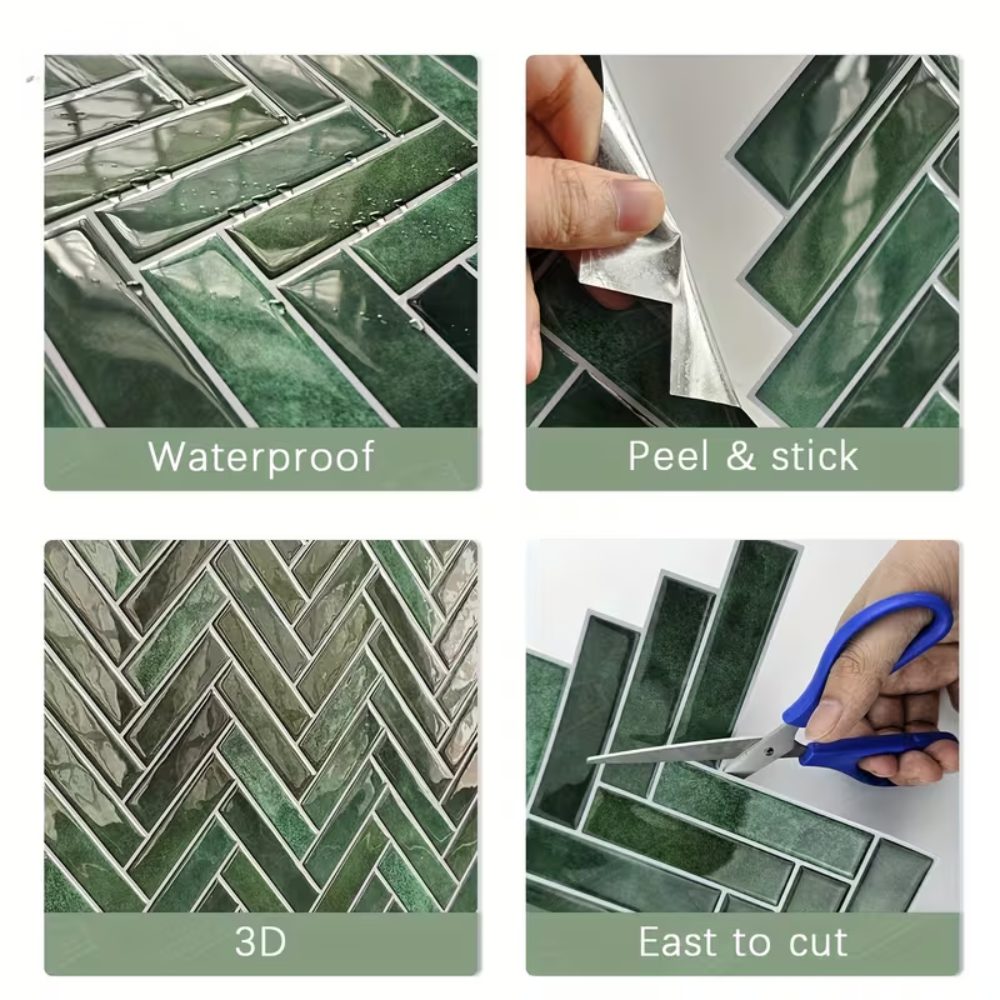 Waterproof

Peel & stick

3D

East to cut